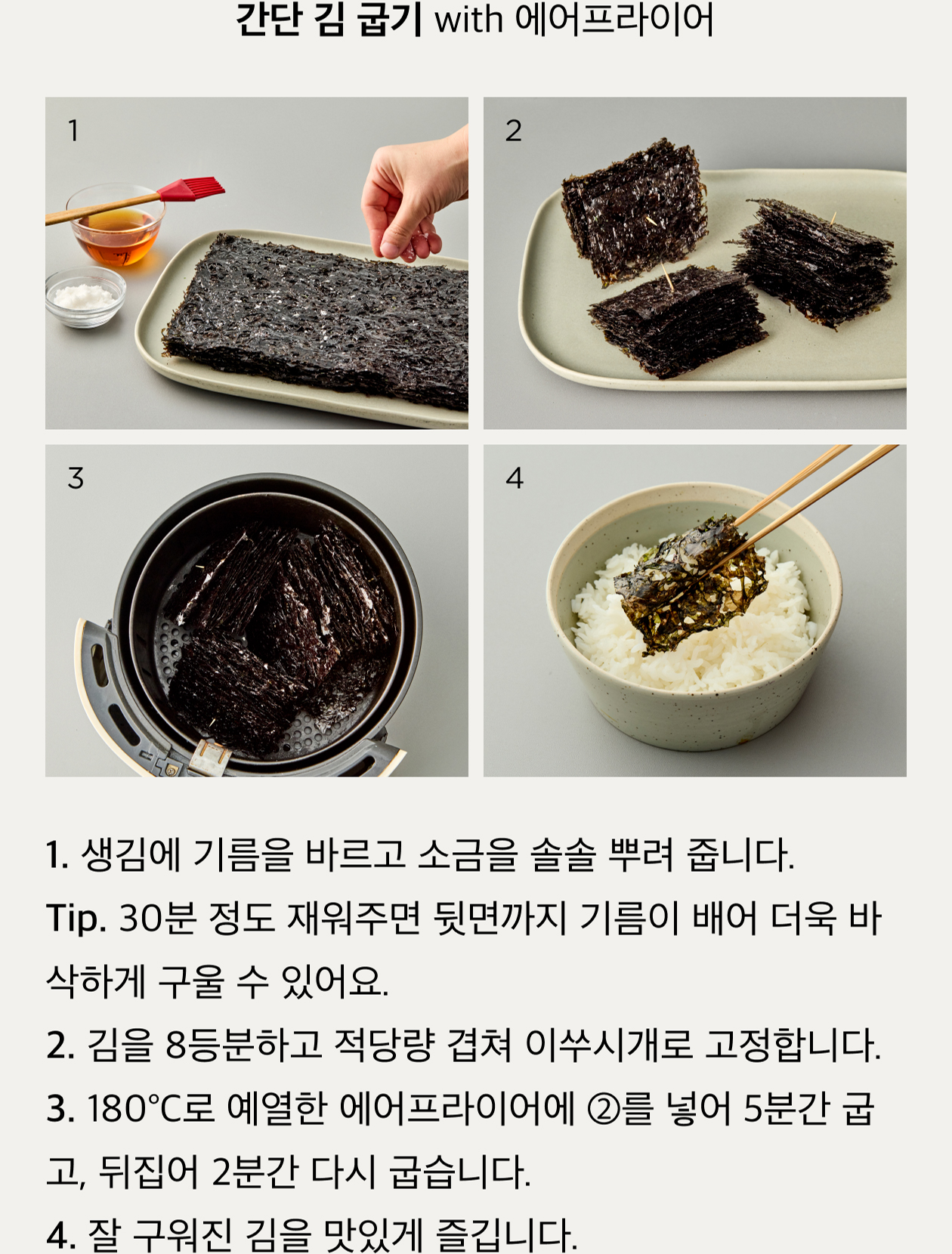 간단 김 굽기 with 에어프라이어

1

2

3

4

1. 생김에 기름을 바르고 소금을 솔솔 뿌려 줍니다.
Tip. 30분 정도 재워주면 뒷면까지 기름이 배어 더욱 바삭하게 구울 수 있어요.

2. 김을 8등분하고 적당량 겹쳐 이쑤시개로 고정합니다.

3. 180°C로 예열한 에어프라이어에 ②를 넣어 5분간 굽고, 뒤집어 2분간 다시 굽습니다.

4. 잘 구워진 김을 맛있게 즐깁니다.